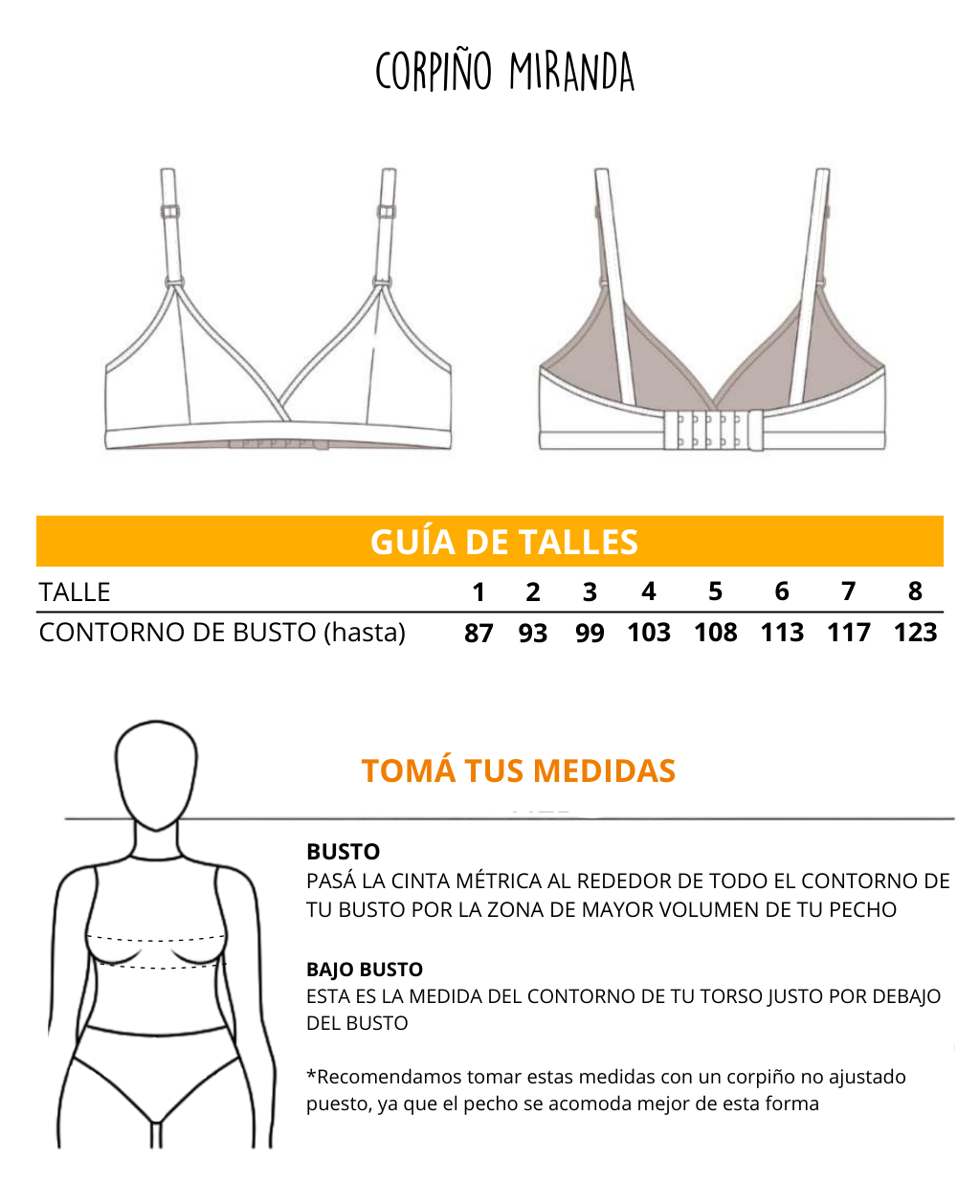 CORPIÑO MIRANDA

GUÍA DE TALLES

| TALLE | 1 | 2 | 3 | 4 | 5 | 6 | 7 | 8 |
|---|---|---|---|---|---|---|---|---|
| CONTORNO DE BUSTO (hasta) | 87 | 93 | 99 | 103 | 108 | 113 | 117 | 123 |

TOMÁ TUS MEDIDAS

BUSTO
PASÁ LA CINTA MÉTRICA AL REDEDOR DE TODO EL CONTORNO DE TU BUSTO POR LA ZONA DE MAYOR VOLUMEN DE TU PECHO

BAJO BUSTO
ESTA ES LA MEDIDA DEL CONTORNO DE TU TORSO JUSTO POR DEBAJO DEL BUSTO

*Recomendamos tomar estas medidas con un corpiño no ajustado puesto, ya que el pecho se acomoda mejor de esta forma